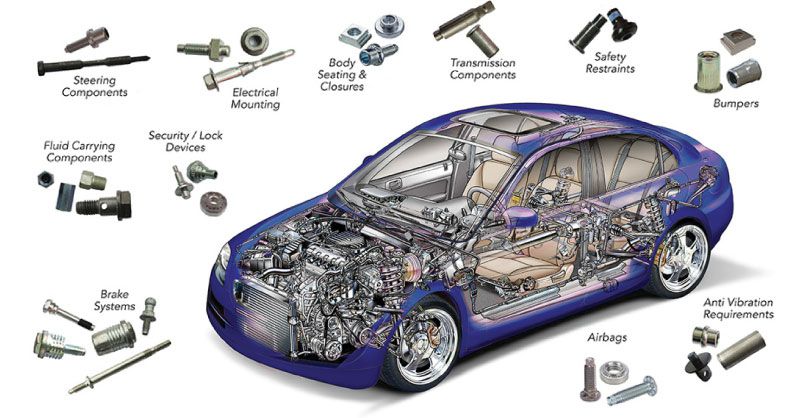 Steering Components

Electrical Mounting

Body Seating & Closures

Transmission Components

Safety Restraints

Bumpers

Fluid Carrying Components

Security / Lock Devices

Brake Systems

Airbags

Anti Vibration Requirements